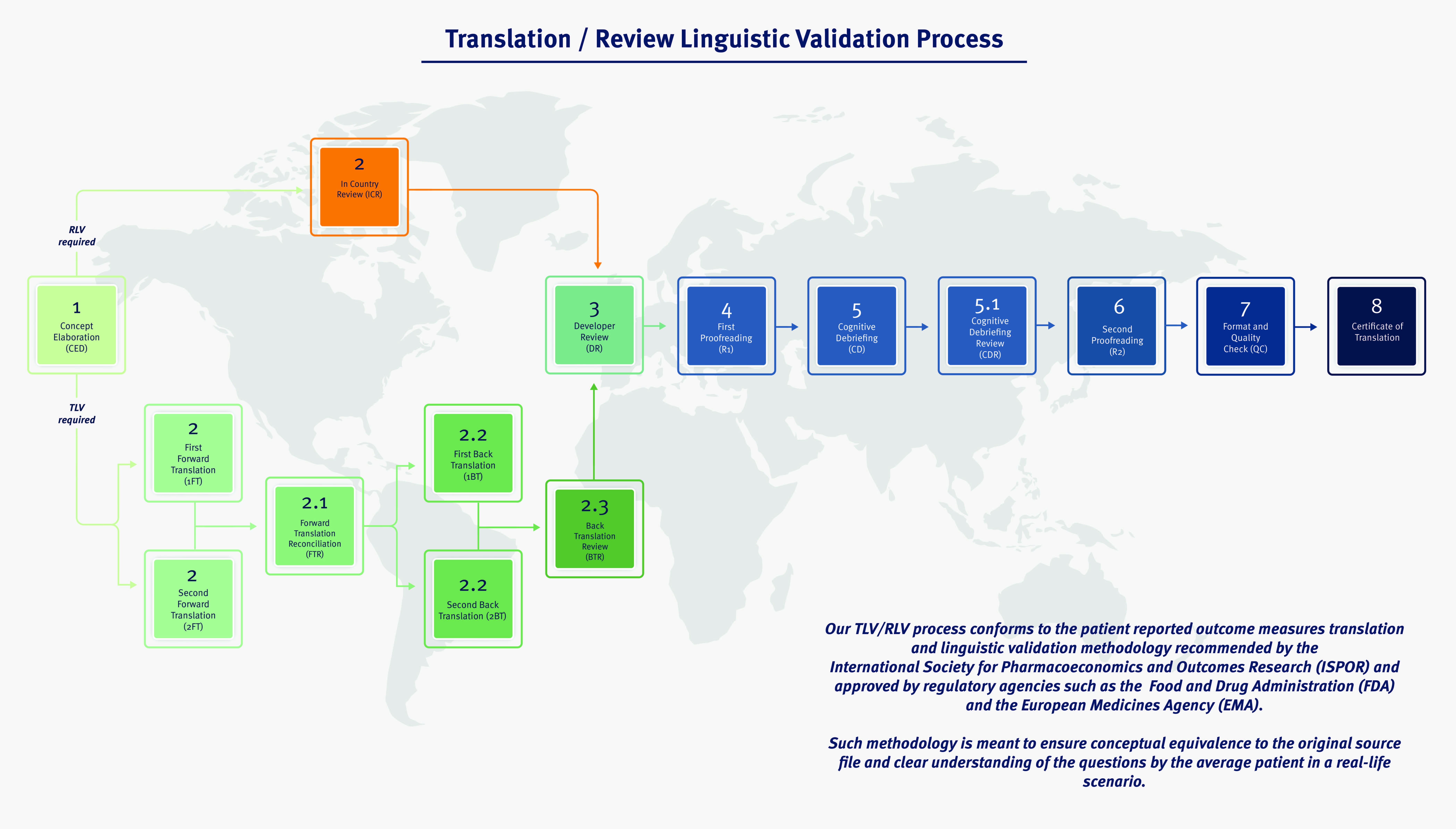 Translation / Review Linguistic Validation Process

RLV required

2
In Country Review (ICR)

1
Concept Elaboration (CED)

TLV required

2
First Forward Translation (1FT)

2
Second Forward Translation (2FT)

2.1
Forward Translation Reconciliation (FTR)

2.2
First Back Translation (1BT)

2.2
Second Back Translation (2BT)

2.3
Back Translation Review (BTR)

3
Developer Review (DR)

4
First Proofreading (R1)

5
Cognitive Debriefing (CD)

5.1
Cognitive Debriefing Review (CDR)

6
Second Proofreading (R2)

7
Format and Quality Check (QC)

8
Certificate of Translation

Our TLV/RLV process conforms to the patient reported outcome measures translation and linguistic validation methodology recommended by the International Society for Pharmacoeconomics and Outcomes Research (ISPOR) and approved by regulatory agencies such as the Food and Drug Administration (FDA) and the European Medicines Agency (EMA).

Such methodology is meant to ensure conceptual equivalence to the original source file and clear understanding of the questions by the average patient in a real-life scenario.